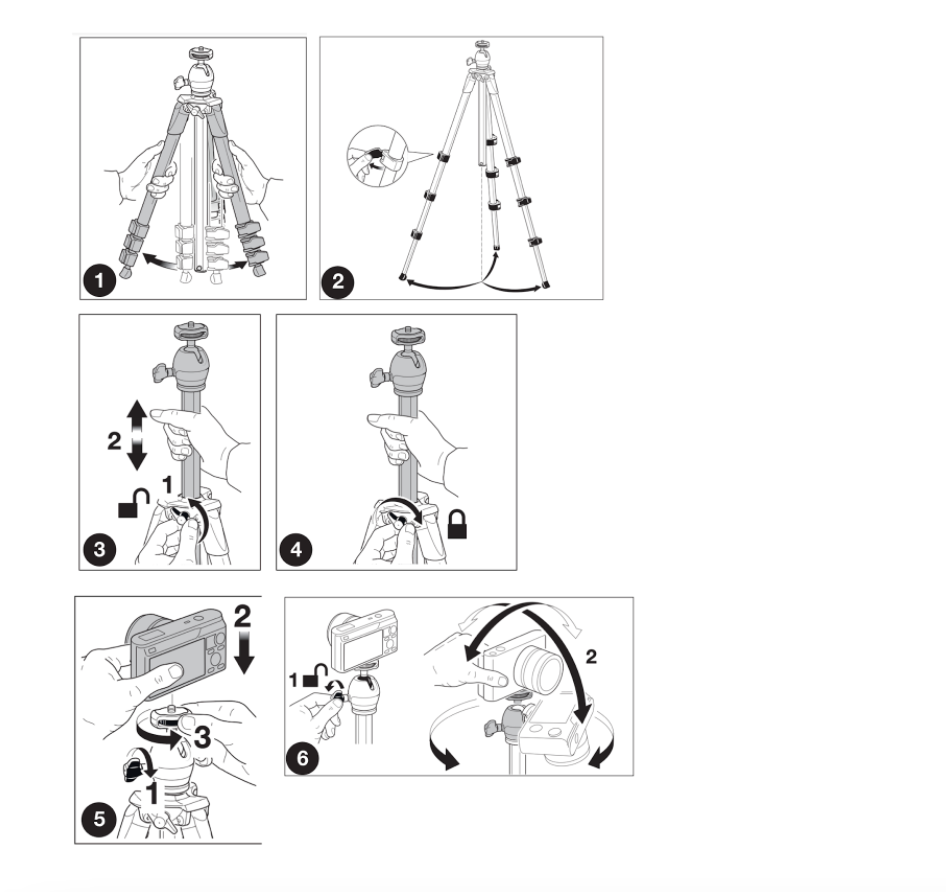 1

2

2
1
3

4

2
3
1
5

1
2
6